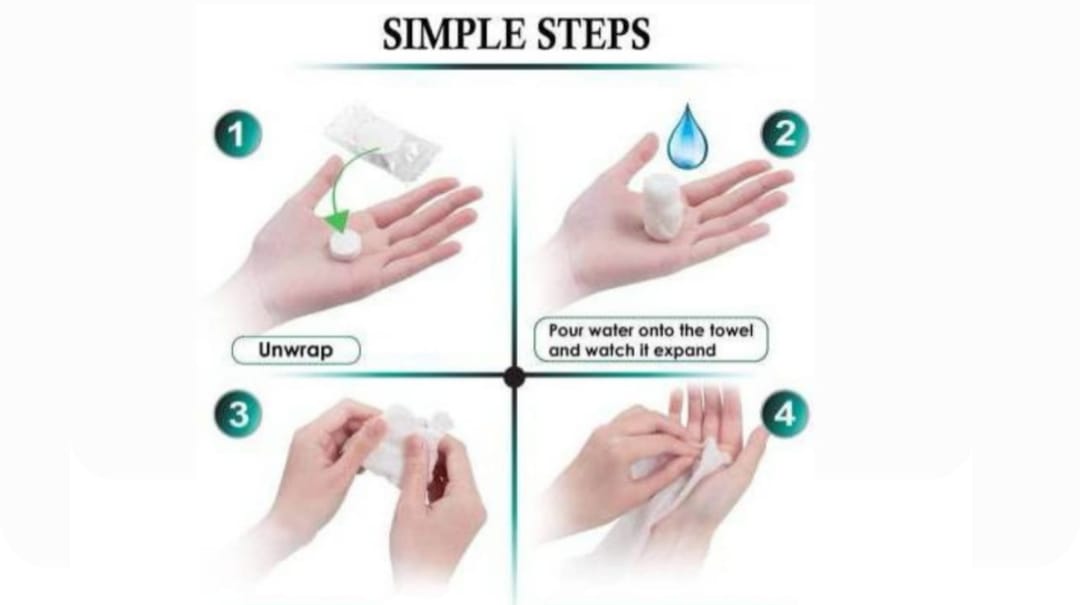 SIMPLE STEPS

1

Unwrap

2

Pour water onto the towel and watch it expand

3

4